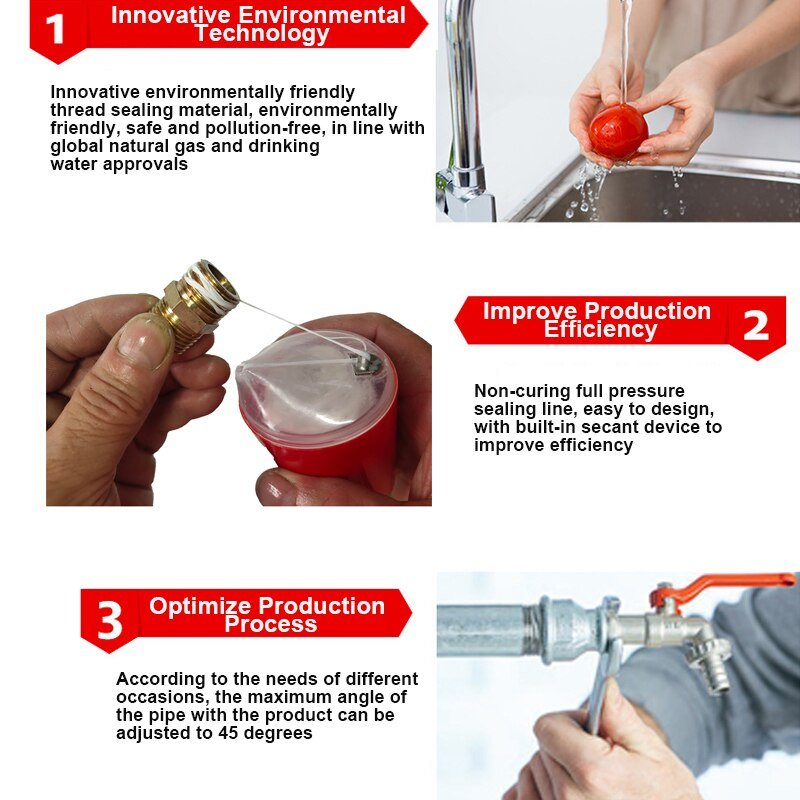 1 Innovative Environmental Technology

Innovative environmentally friendly thread sealing material, environmentally friendly, safe and pollution-free, in line with global natural gas and drinking water approvals

Improve Production Efficiency 2

Non-curing full pressure sealing line, easy to design, with built-in secant device to improve efficiency

3 Optimize Production Process

According to the needs of different occasions, the maximum angle of the pipe with the product can be adjusted to 45 degrees