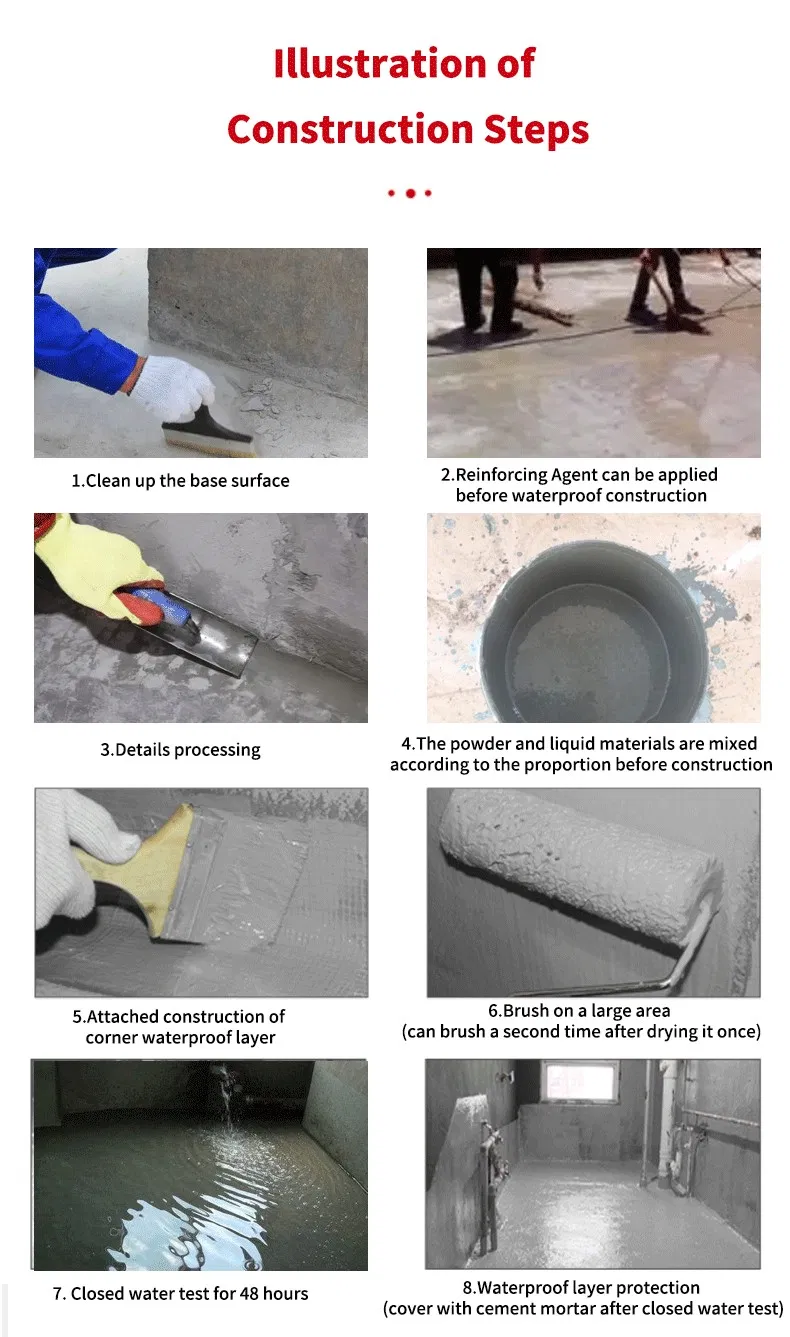 Illustration of
Construction Steps

1.Clean up the base surface

2.Reinforcing Agent can be applied before waterproof construction

3.Details processing

4.The powder and liquid materials are mixed according to the proportion before construction

5.Attached construction of corner waterproof layer

6.Brush on a large area
(can brush a second time after drying it once)

7. Closed water test for 48 hours

8.Waterproof layer protection
(cover with cement mortar after closed water test)