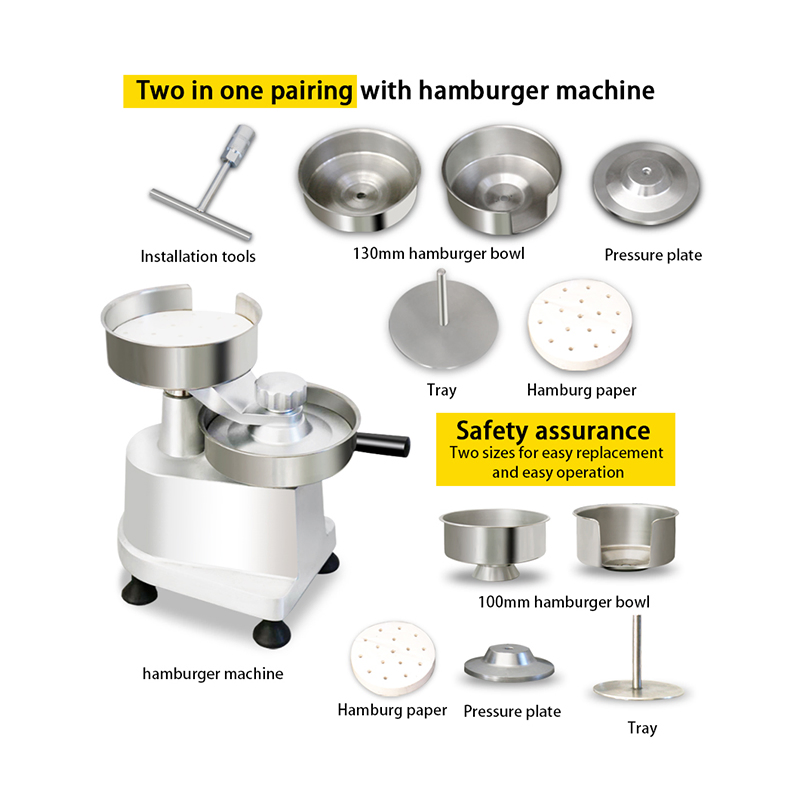 Two in one pairing with hamburger machine

Installation tools

130mm hamburger bowl

Pressure plate

Tray

Hamburg paper

Safety assurance
Two sizes for easy replacement and easy operation

100mm hamburger bowl

hamburger machine

Hamburg paper

Pressure plate

Tray