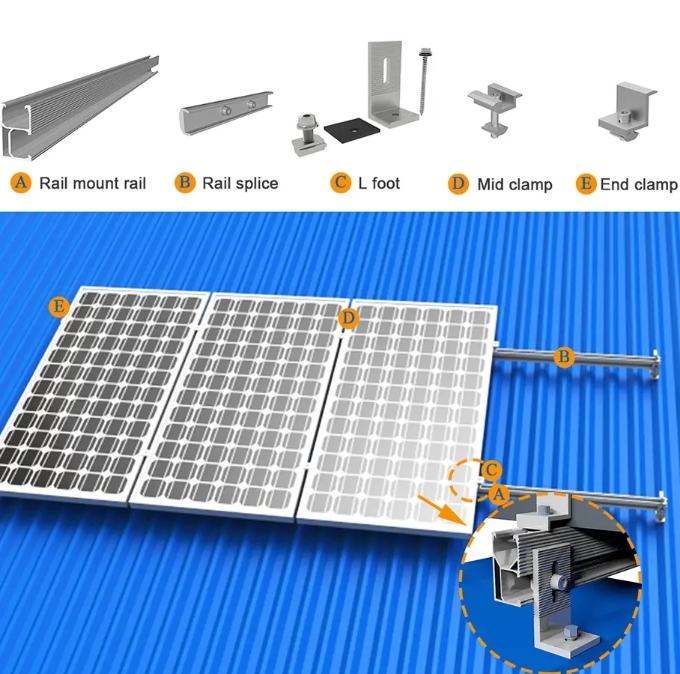 A Rail mount rail
B Rail splice
C L foot
D Mid clamp
E End clamp

E
D
B
C
A