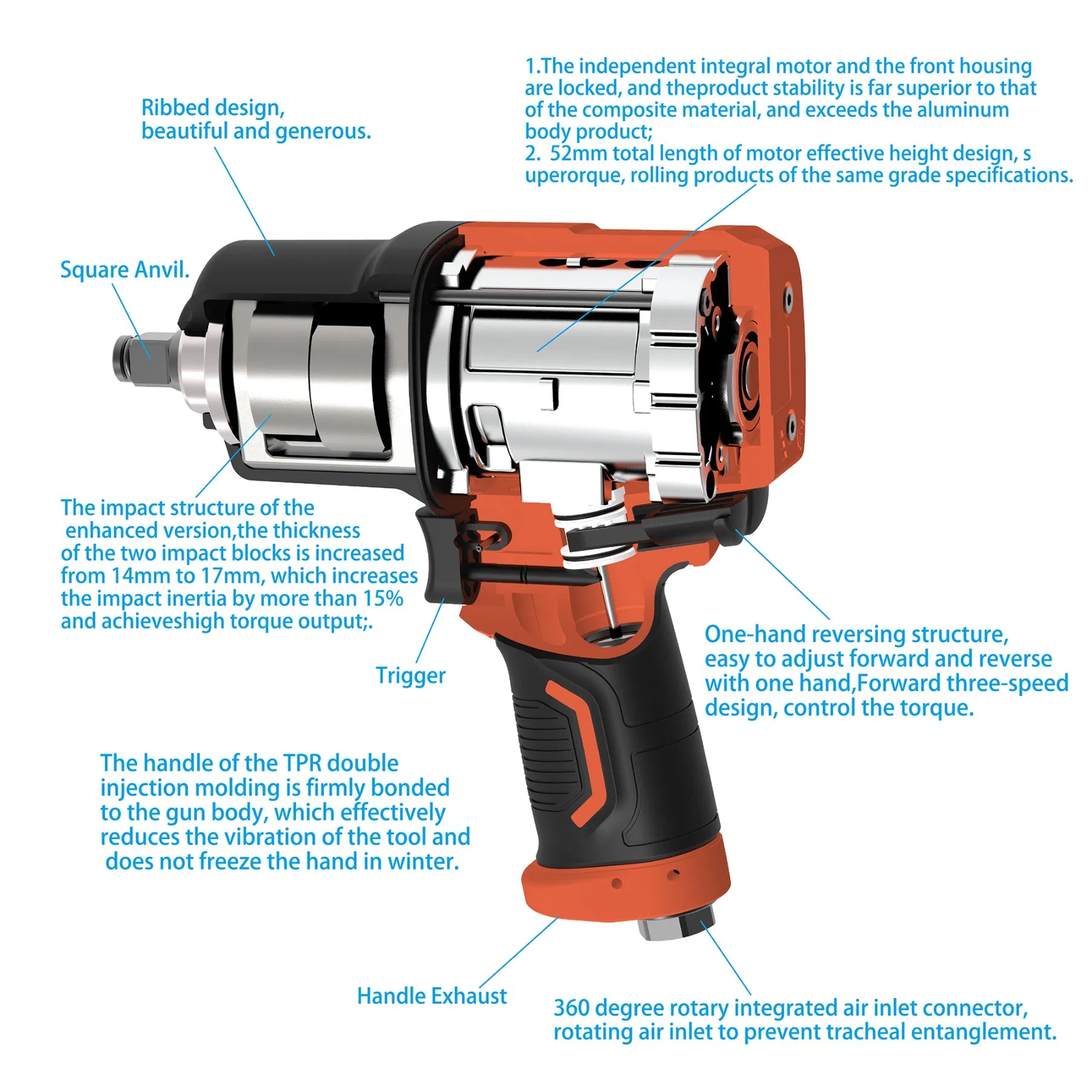 Ribbed design, beautiful and generous.

1.The independent integral motor and the front housing are locked, and theproduct stability is far superior to that of the composite material, and exceeds the aluminum body product;
2. 52mm total length of motor effective height design, s uperorque, rolling products of the same grade specifications.

Square Anvil.

The impact structure of the enhanced version,the thickness of the two impact blocks is increased from 14mm to 17mm, which increases the impact inertia by more than 15% and achieveshigh torque output;.

Trigger

One-hand reversing structure, easy to adjust forward and reverse with one hand,Forward three-speed design, control the torque.

The handle of the TPR double injection molding is firmly bonded to the gun body, which effectively reduces the vibration of the tool and does not freeze the hand in winter.

Handle Exhaust

360 degree rotary integrated air inlet connector, rotating air inlet to prevent tracheal entanglement.